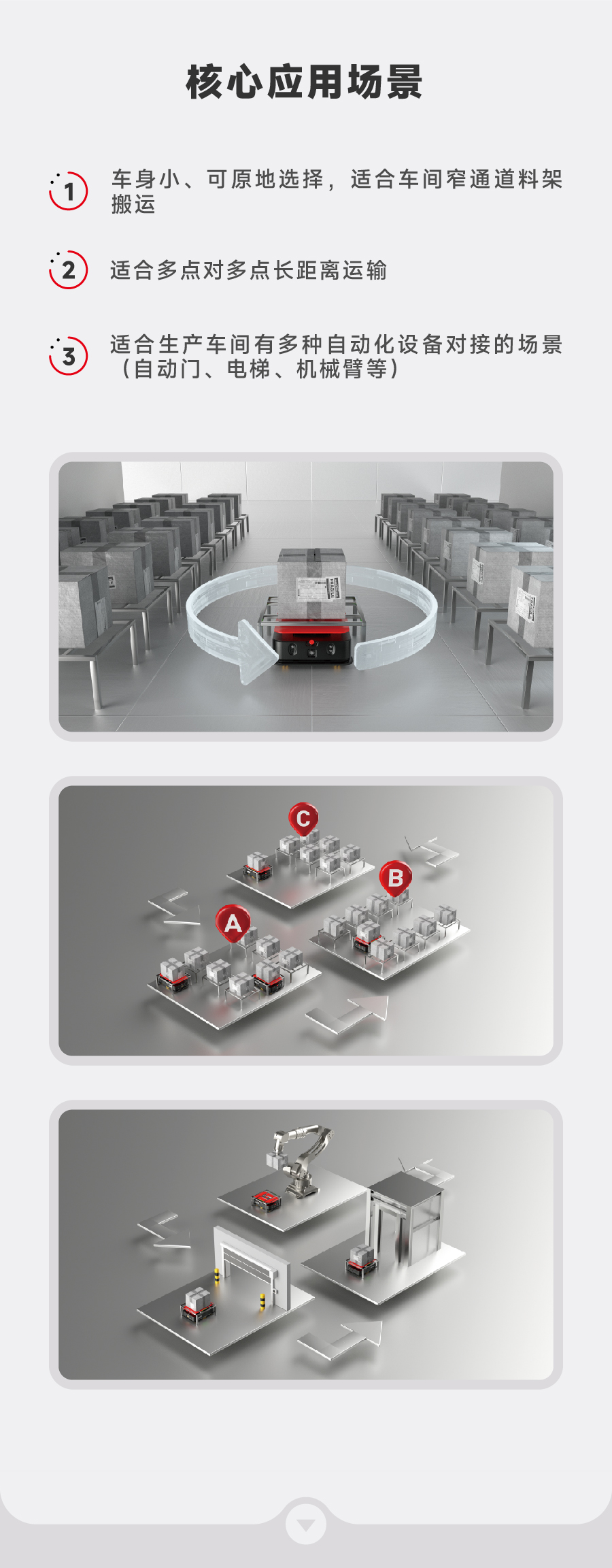 核心应用场景

1 车身小、可原地选择，适合车间窄通道料架搬运

2 适合多点对多点长距离运输

3 适合生产车间有多种自动化设备对接的场景（自动门、电梯、机械臂等）

C

B

A